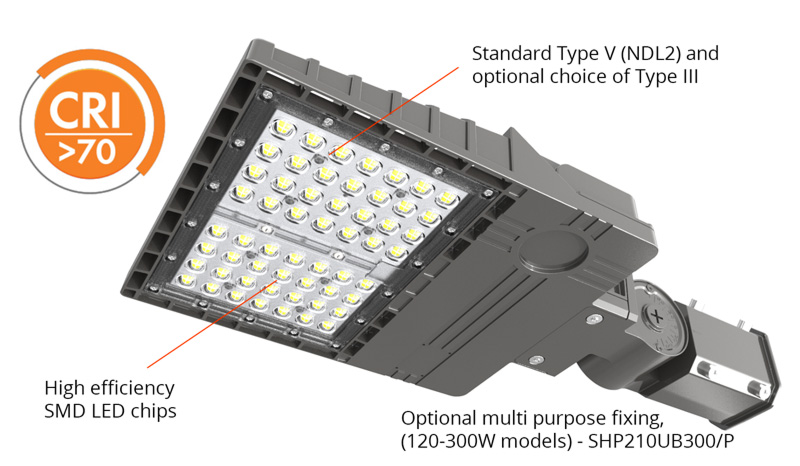 CRI
>70

Standard Type V (NDL2) and optional choice of Type III

High efficiency SMD LED chips

Optional multi purpose fixing, (120-300W models) - SHP210UB300/P