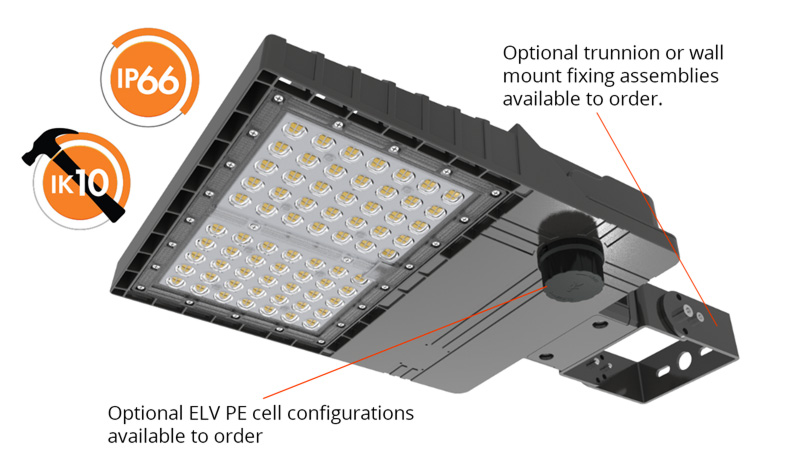 IP66

IK10

Optional trunnion or wall mount fixing assemblies available to order.

Optional ELV PE cell configurations available to order