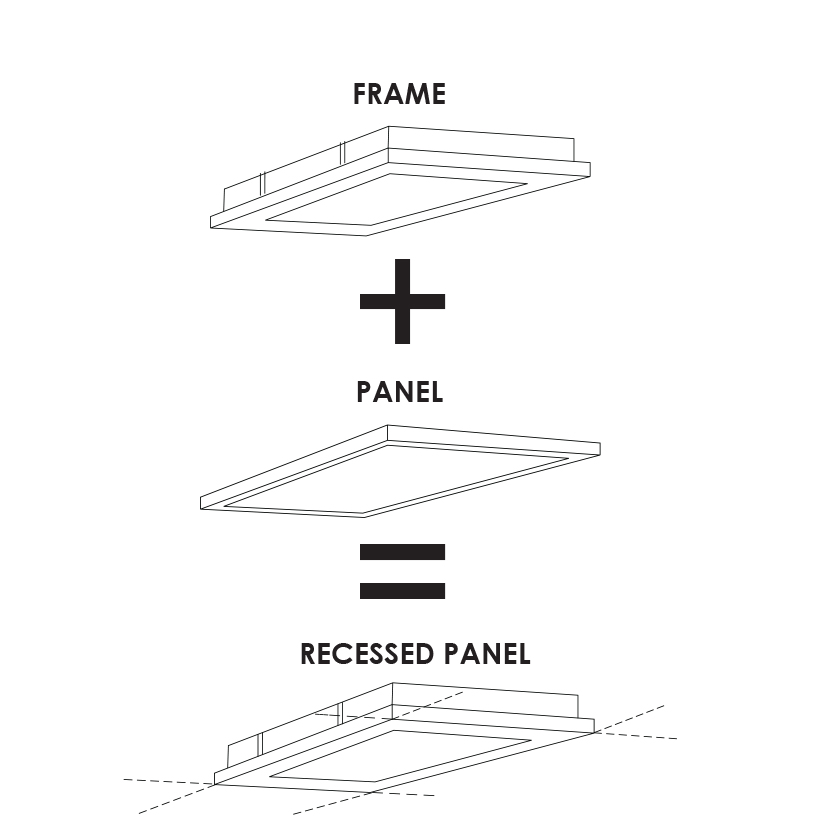 FRAME

+

PANEL

=

RECESSED PANEL