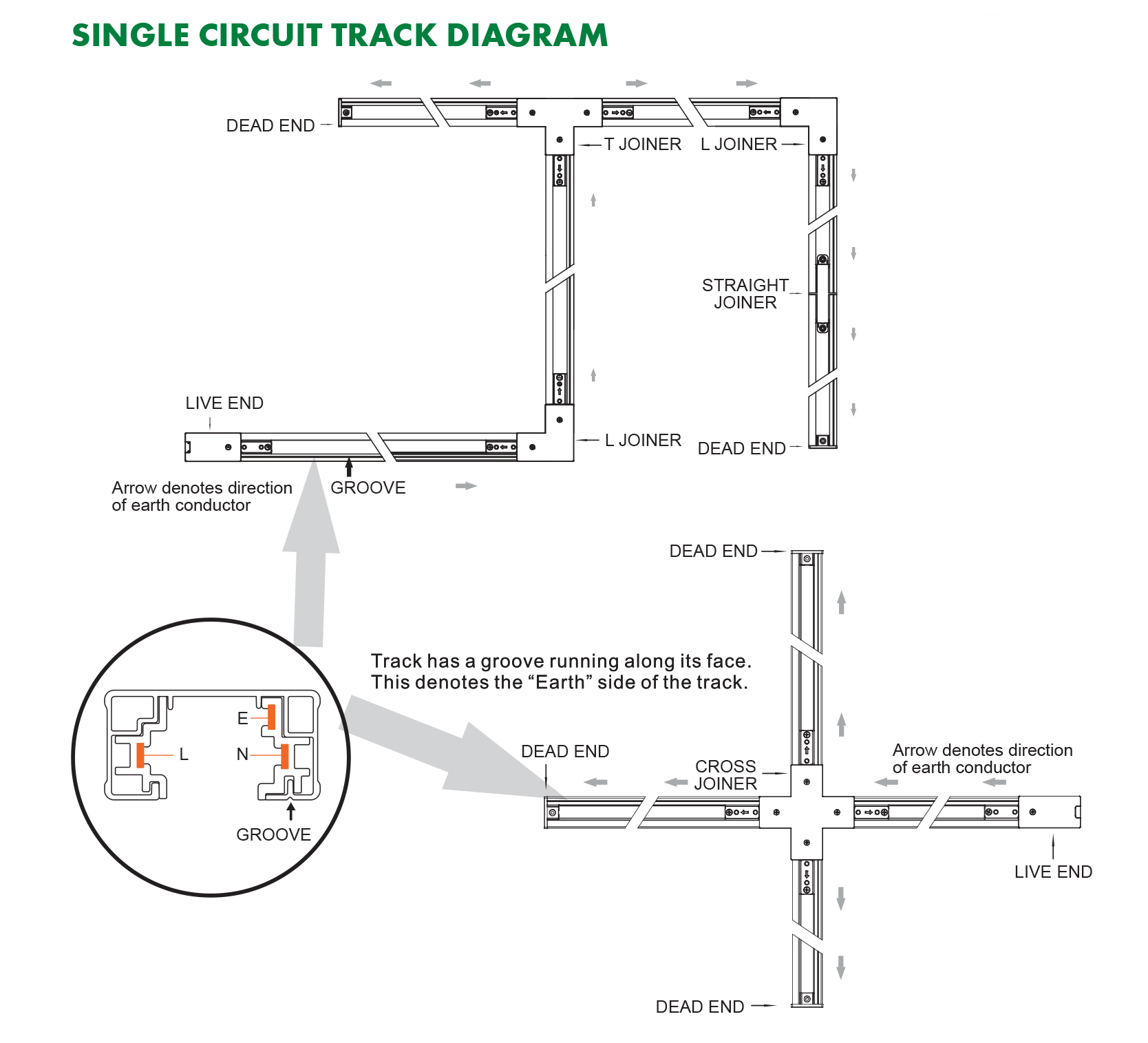 SINGLE CIRCUIT TRACK DIAGRAM

DEAD END

T JOINER

L JOINER

STRAIGHT JOINER

LIVE END

L JOINER

DEAD END

Arrow denotes direction of earth conductor

GROOVE

DEAD END

Track has a groove running along its face. This denotes the “Earth” side of the track.

E

L

N

GROOVE

DEAD END

CROSS JOINER

Arrow denotes direction of earth conductor

LIVE END

DEAD END