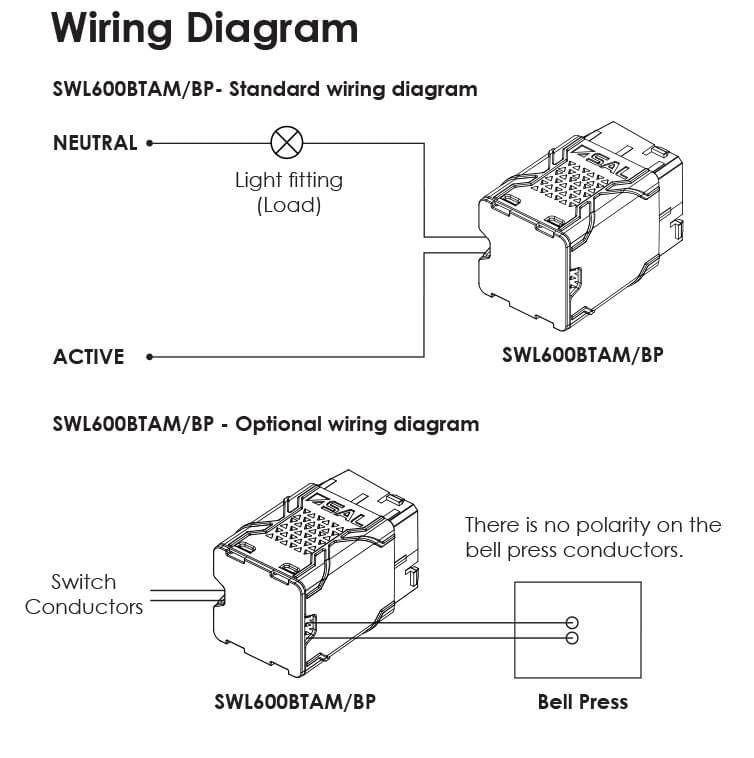 Wiring Diagram

SWL600BTAM/BP- Standard wiring diagram

NEUTRAL

Light fitting
(Load)

SAL

ACTIVE

SWL600BTAM/BP

SWL600BTAM/BP - Optional wiring diagram

SAL

There is no polarity on the bell press conductors.

Switch
Conductors

SWL600BTAM/BP

Bell Press